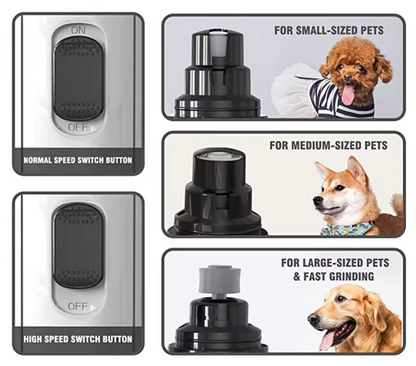 ON

OFF

NORMAL SPEED SWITCH BUTTON

OFF

HIGH SPEED SWITCH BUTTON

FOR SMALL-SIZED PETS

FOR MEDIUM-SIZED PETS

FOR LARGE-SIZED PETS & FAST GRINDING